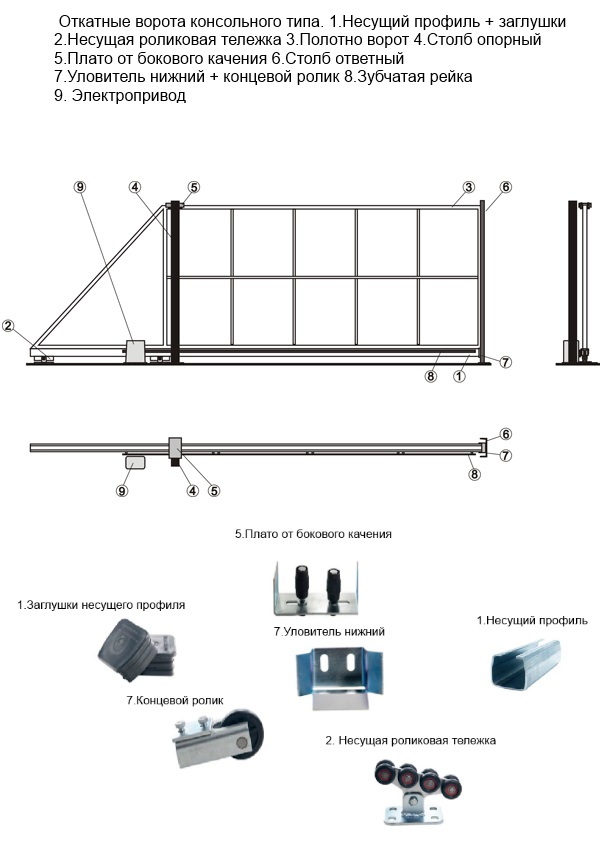 Откатные ворота консольного типа. 1.Несущий профиль + заглушки
2.Несущая роликовая тележка 3.Полотно ворот 4.Столб опорный
5.Плато от бокового качения 6.Столб ответный
7.Уловитель нижний + концевой ролик 8.Зубчатая рейка
9. Электропривод

9
4
5
3
6
2
8
1
7

6
7
8
9
4
5

5.Плато от бокового качения

1.Заглушки несущего профиля

7.Уловитель нижний

1.Несущий профиль

7.Концевой ролик

2. Несущая роликовая тележка